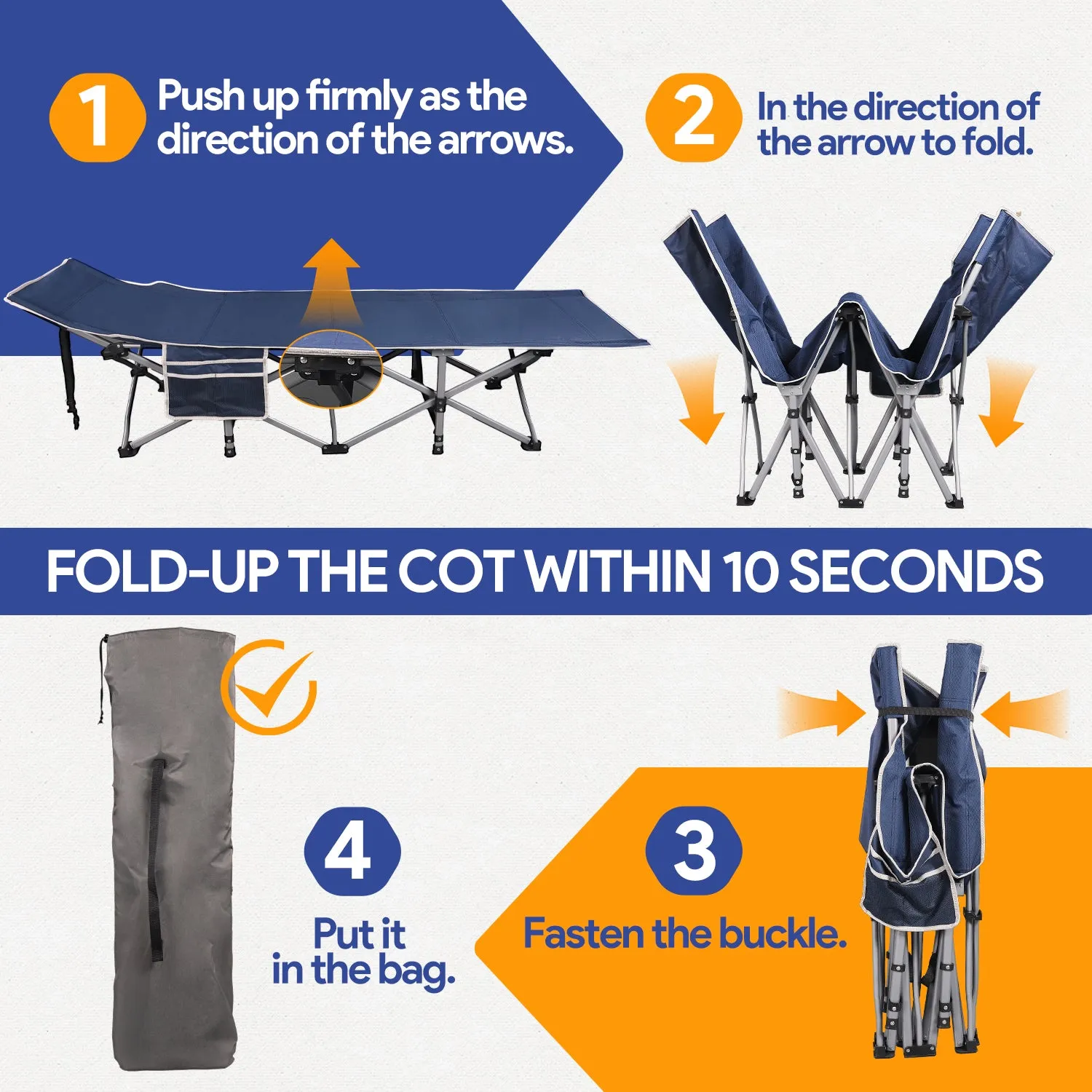 1 Push up firmly as the direction of the arrows.

2 In the direction of the arrow to fold.

FOLD-UP THE COT WITHIN 10 SECONDS

4 Put it in the bag.

3 Fasten the buckle.